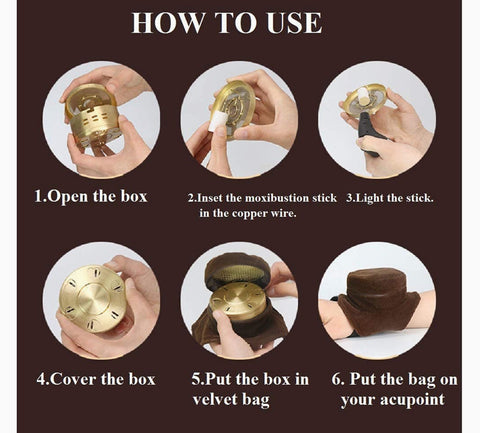 HOW TO USE

1.Open the box

2.Inset the moxibustion stick in the copper wire.

3.Light the stick.

4.Cover the box

5.Put the box in velvet bag

6. Put the bag on your acupoint