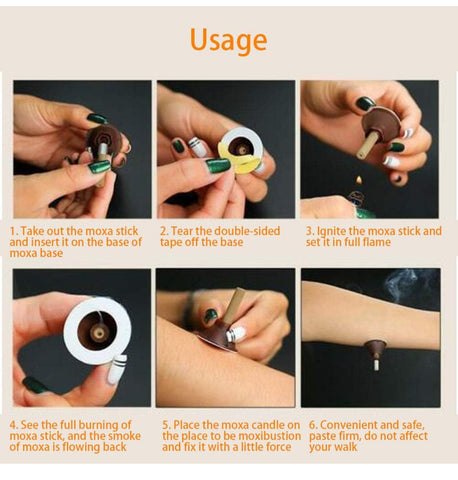 Usage

1. Take out the moxa stick and insert it on the base of moxa base

2. Tear the double-sided tape off the base

3. Ignite the moxa stick and set it in full flame

4. See the full burning of moxa stick, and the smoke of moxa is flowing back

5. Place the moxa candle on the place to be moxibustion and fix it with a little force

6. Convenient and safe, paste firm, do not affect your walk